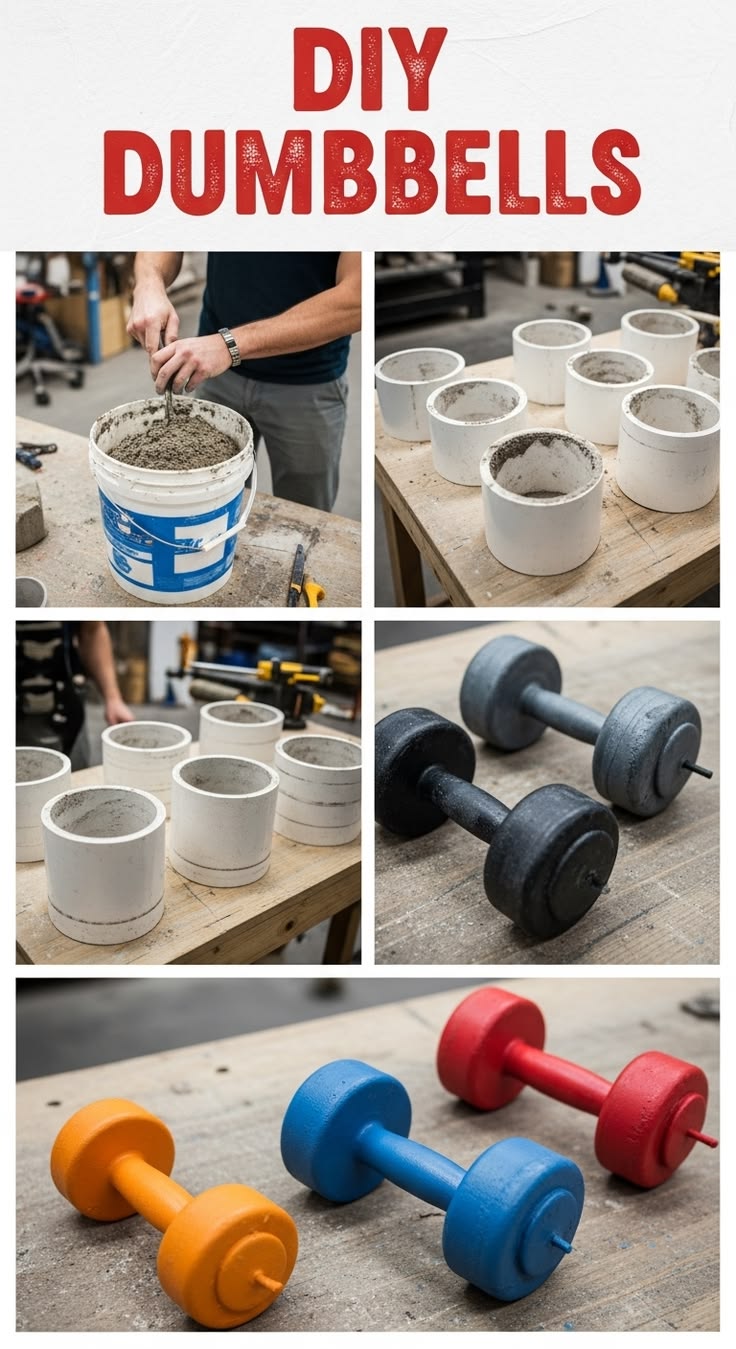 DIY
DUMBBELLS